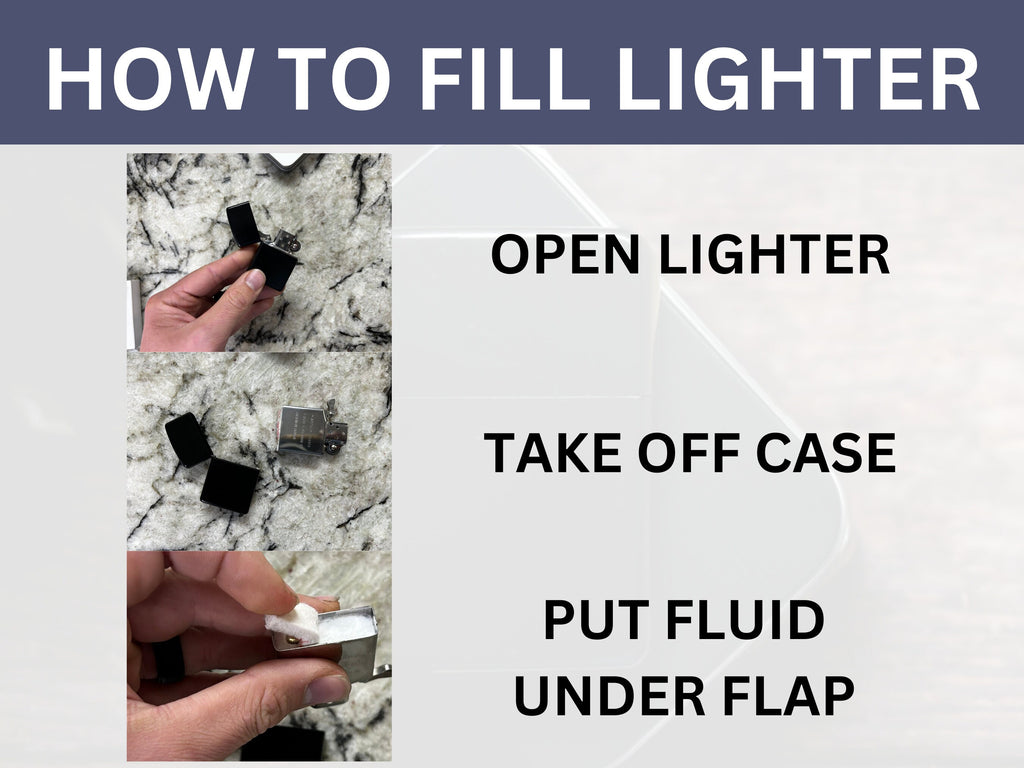 HOW TO FILL LIGHTER

OPEN LIGHTER

TAKE OFF CASE

PUT FLUID
UNDER FLAP